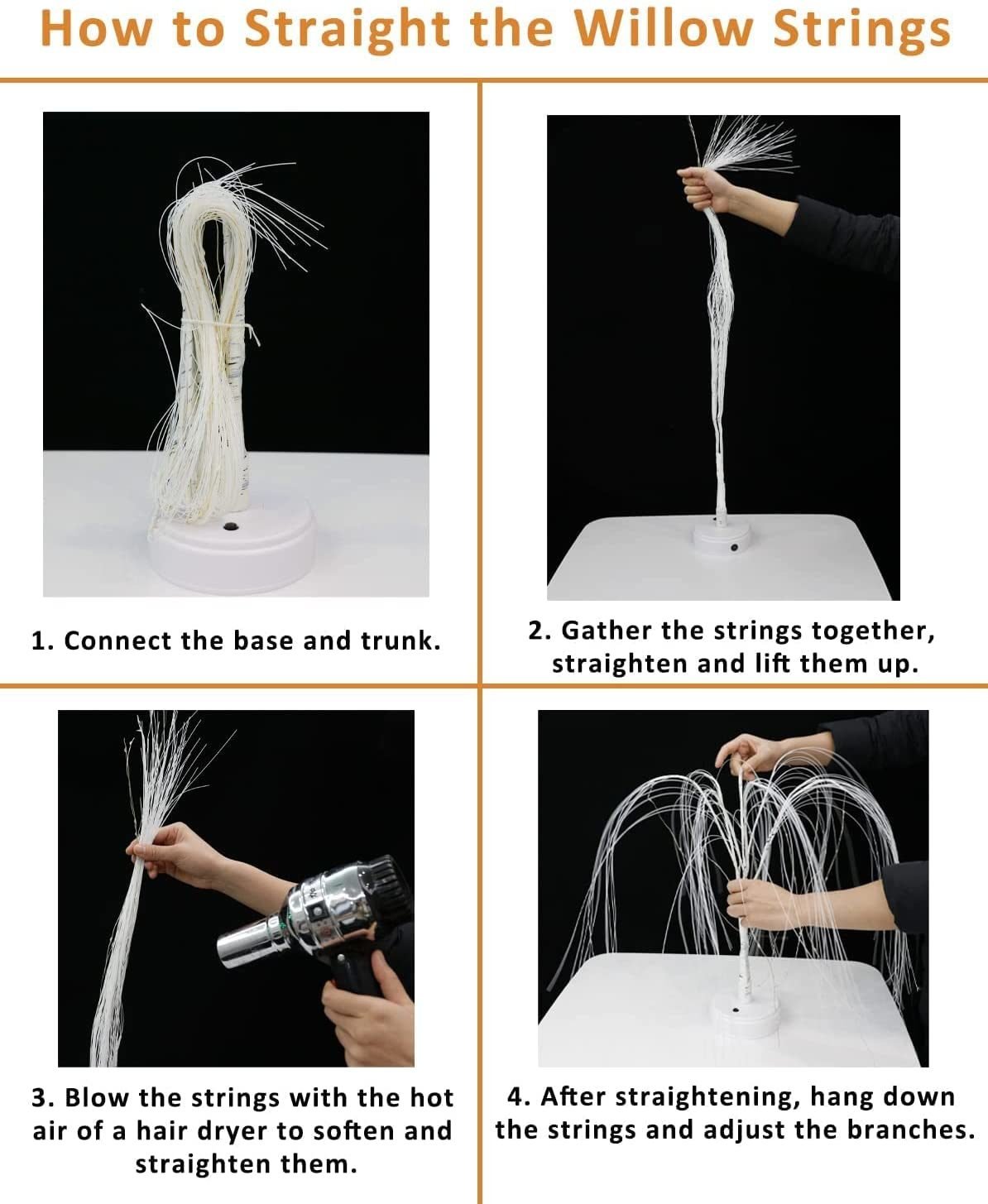 How to Straight the Willow Strings

1. Connect the base and trunk.

2. Gather the strings together, straighten and lift them up.

3. Blow the strings with the hot air of a hair dryer to soften and straighten them.

4. After straightening, hang down the strings and adjust the branches.